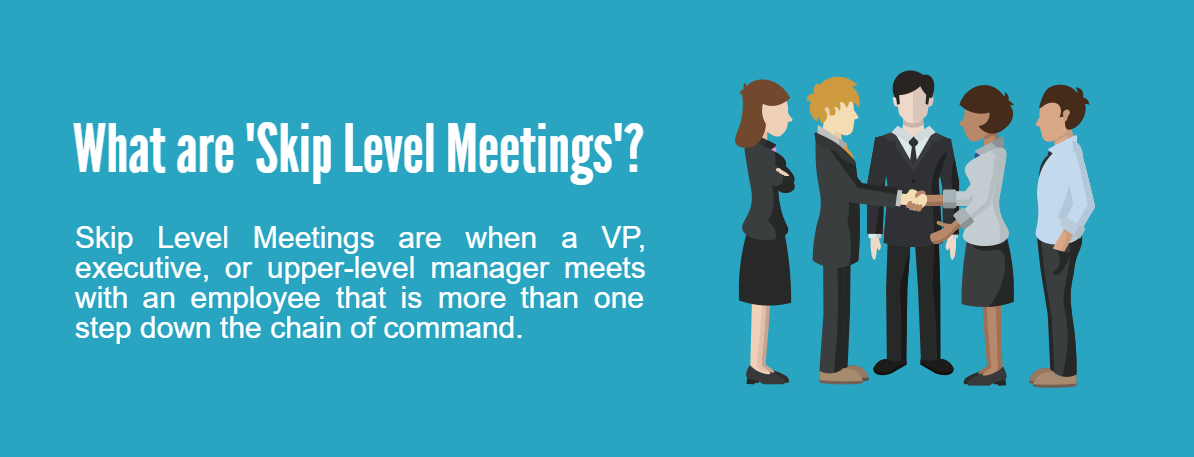 What are 'Skip Level Meetings'?

Skip Level Meetings are when a VP, executive, or upper-level manager meets with an employee that is more than one step down the chain of command.